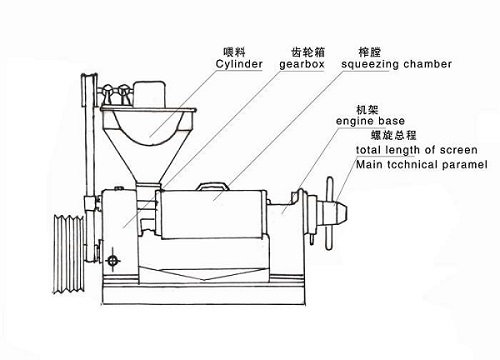 喂料
Cylinder

齿轮箱
gearbox

榨膛
squeezing chamber

机架
engine base

螺旋总程
total length of screen
Main tcchnical paramel